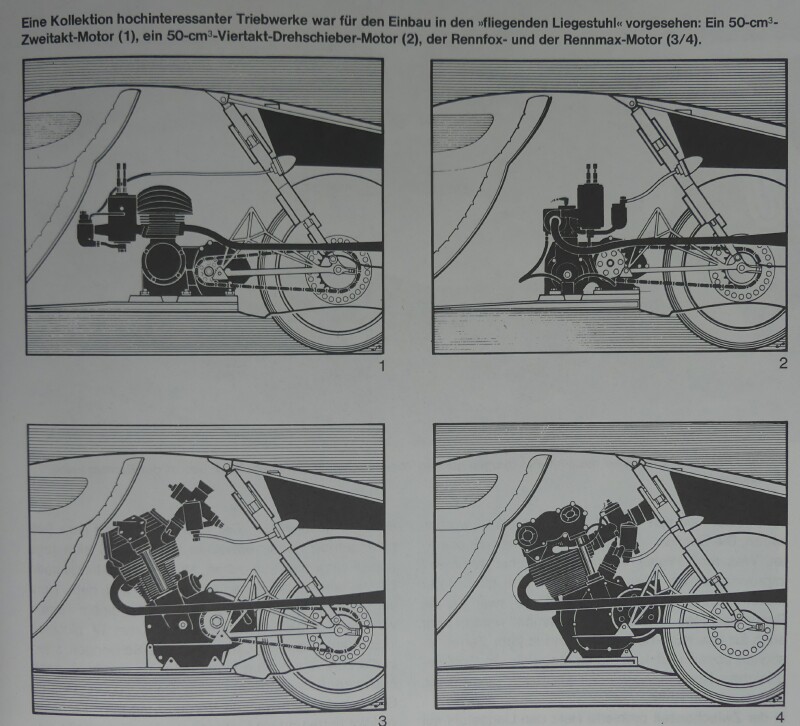 Eine Kollektion hochinteressanter Triebwerke war für den Einbau in den »fliegenden Liegestuhl« vorgesehen: Ein 50-cm$^3$-Zweitakt-Motor (1), ein 50-cm$^3$-Viertakt-Drehschieber-Motor (2), der Rennfox- und der Rennmax-Motor (3/4).

1

2

3

4